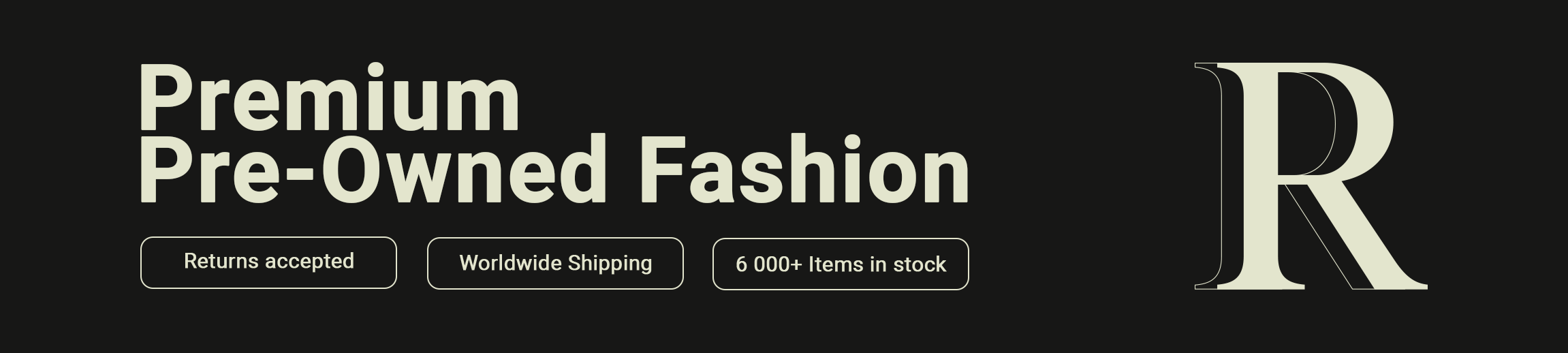 Premium
Pre-Owned Fashion

Returns accepted

Worldwide Shipping

6 000+ Items in stock

R