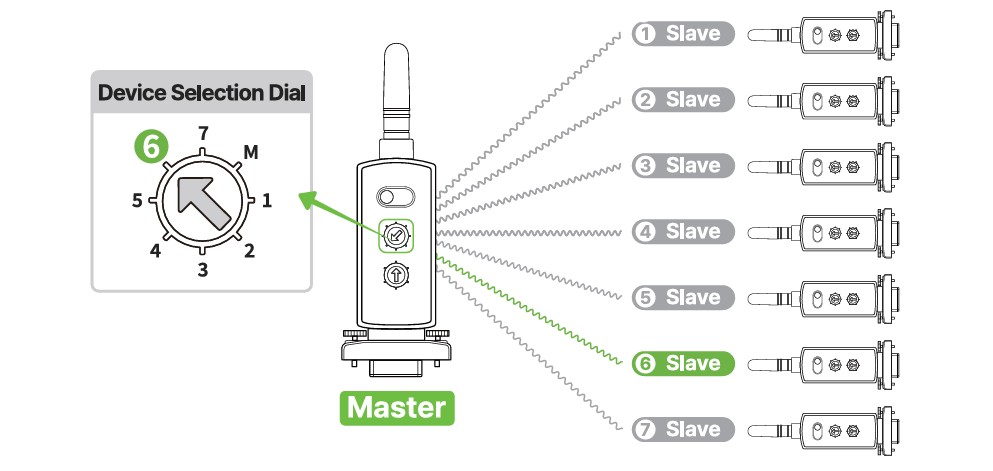 Device Selection Dial

6

7
M
1
2
3
4
5

Master

1 Slave
2 Slave
3 Slave
4 Slave
5 Slave
6 Slave
7 Slave