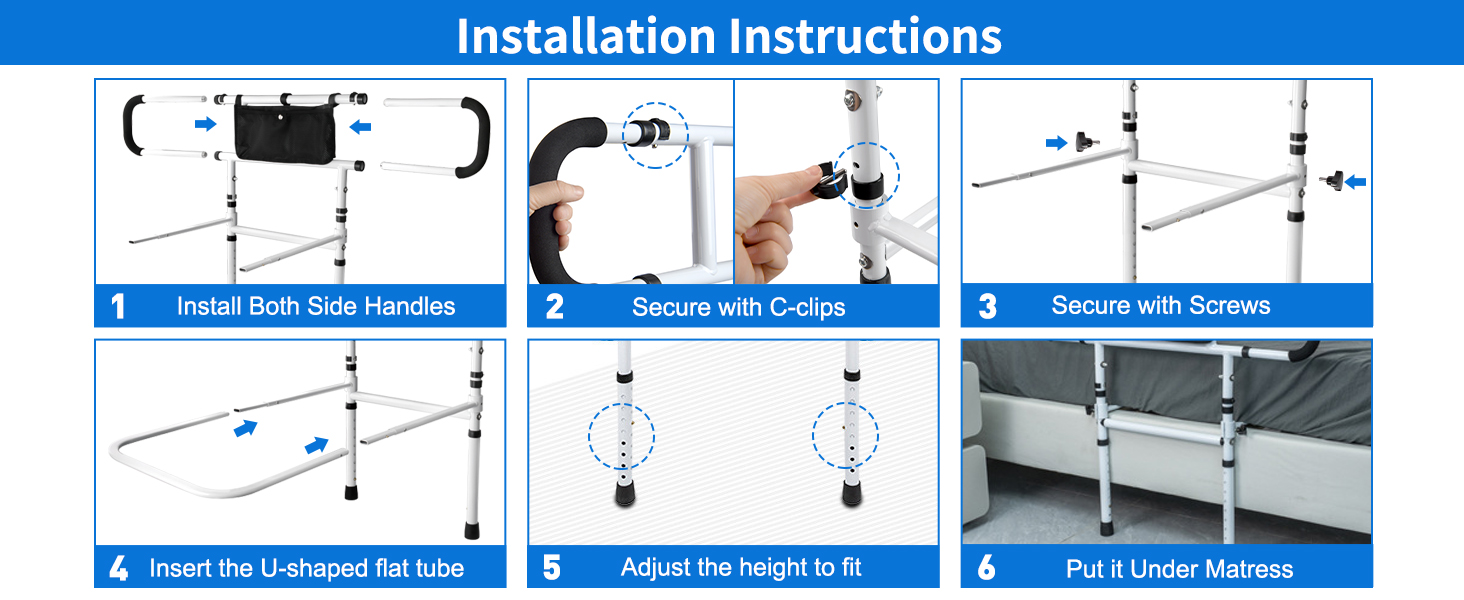 Installation Instructions

1 Install Both Side Handles

2 Secure with C-clips

3 Secure with Screws

4 Insert the U-shaped flat tube

5 Adjust the height to fit

6 Put it Under Matress